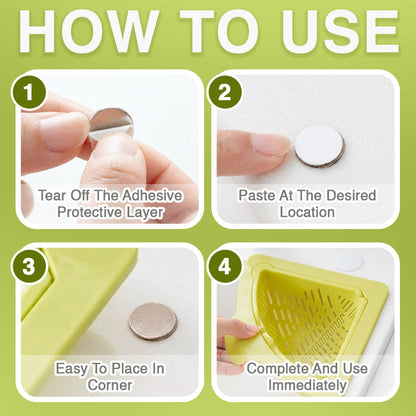 HOW TO USE

1

Tear Off The Adhesive Protective Layer

2

Paste At The Desired Location

3

Easy To Place In Corner

4

Complete And Use Immediately