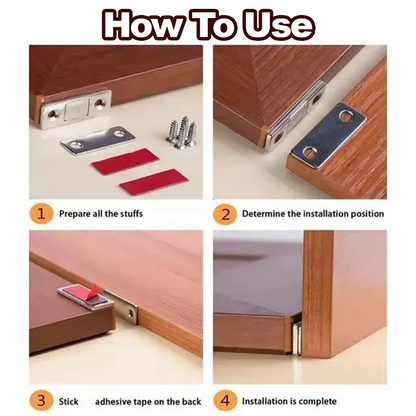 How To Use

1 Prepare all the stuffs

2 Determine the installation position

3 Stick adhesive tape on the back

4 Installation is complete