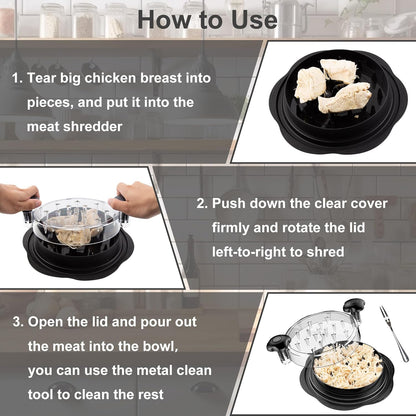 How to Use

1. Tear big chicken breast into pieces, and put it into the meat shredder

2. Push down the clear cover firmly and rotate the lid left-to-right to shred

3. Open the lid and pour out the meat into the bowl, you can use the metal clean tool to clean the rest