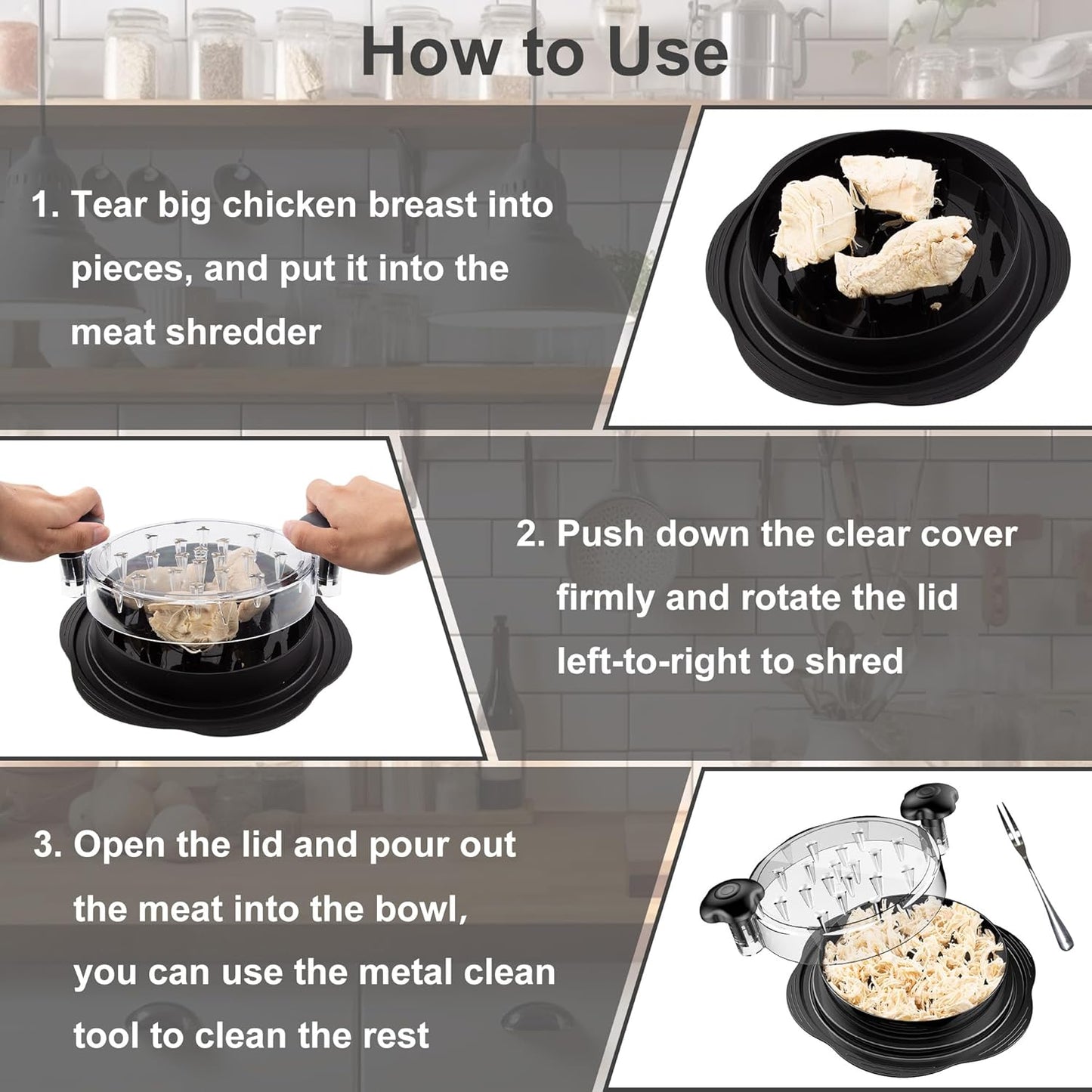 How to Use

1. Tear big chicken breast into pieces, and put it into the meat shredder

2. Push down the clear cover firmly and rotate the lid left-to-right to shred

3. Open the lid and pour out the meat into the bowl, you can use the metal clean tool to clean the rest