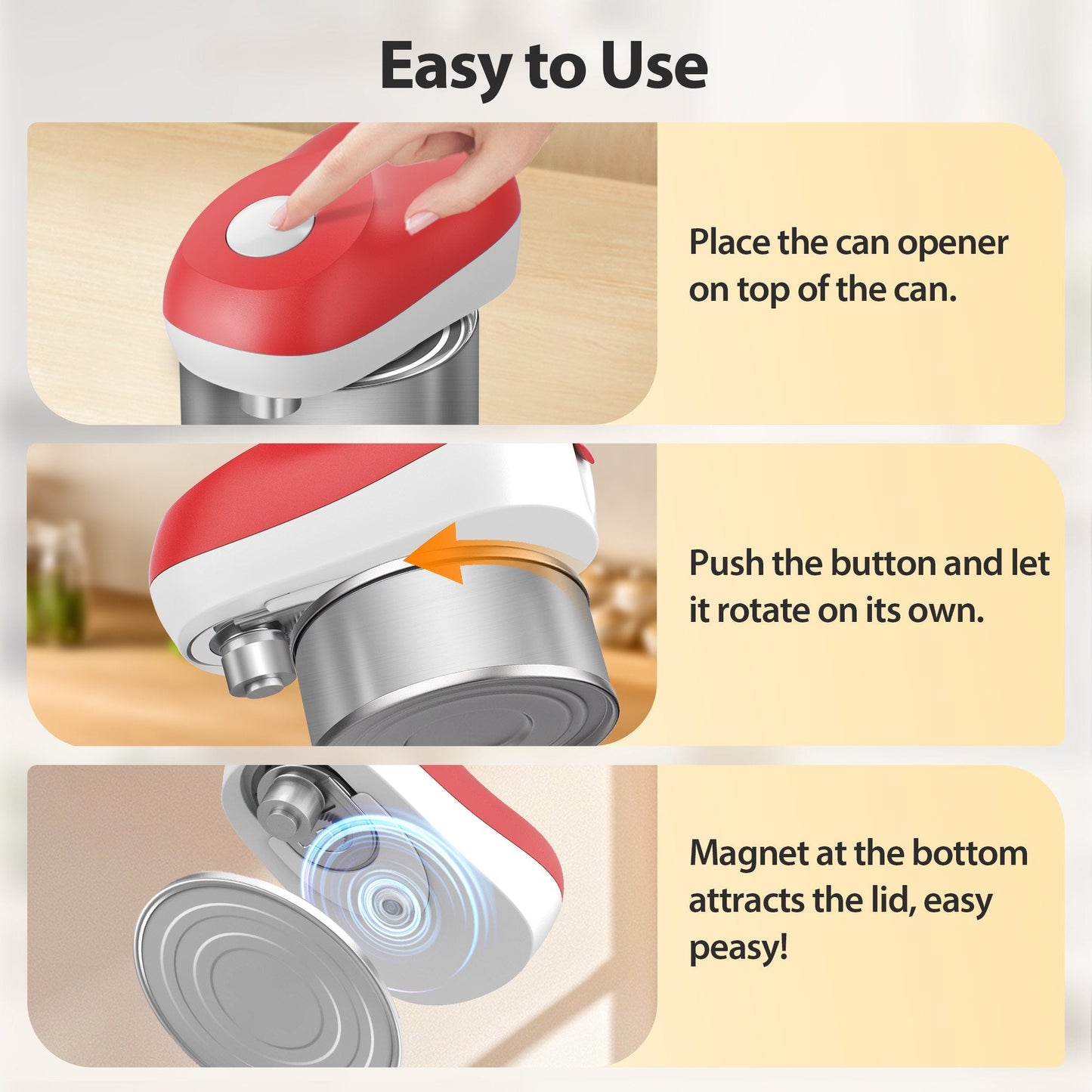 Easy to Use

Place the can opener on top of the can.

Push the button and let it rotate on its own.

Magnet at the bottom attracts the lid, easy peasy!