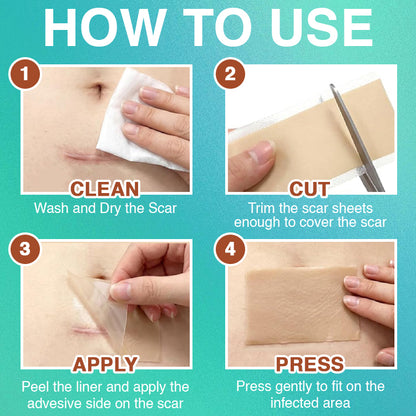 HOW TO USE

1
CLEAN
Wash and Dry the Scar

2
CUT
Trim the scar sheets enough to cover the scar

3
APPLY
Peel the liner and apply the advesive side on the scar

4
PRESS
Press gently to fit on the infected area