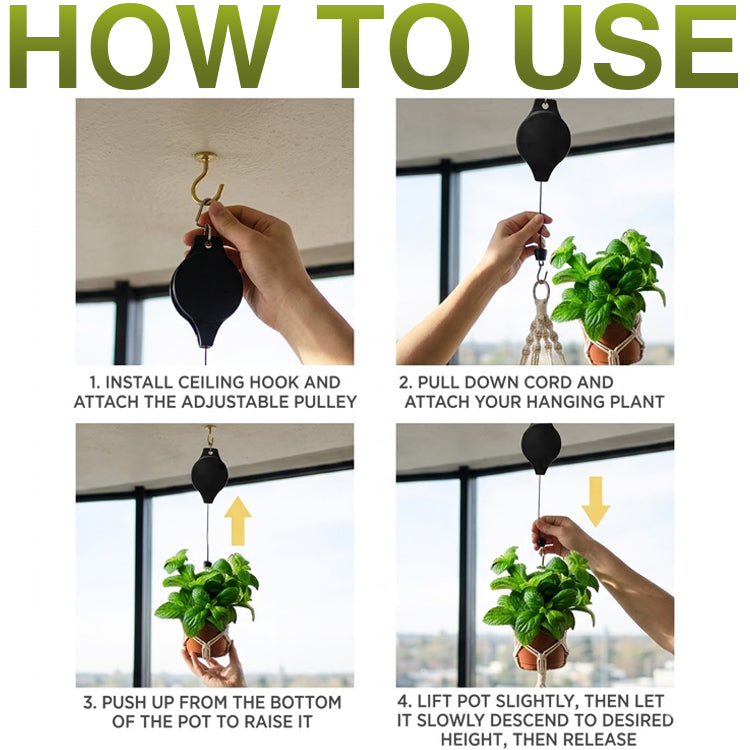 HOW TO USE

1. INSTALL CEILING HOOK AND ATTACH THE ADJUSTABLE PULLEY

2. PULL DOWN CORD AND ATTACH YOUR HANGING PLANT

3. PUSH UP FROM THE BOTTOM OF THE POT TO RAISE IT

4. LIFT POT SLIGHTLY, THEN LET IT SLOWLY DESCEND TO DESIRED HEIGHT, THEN RELEASE