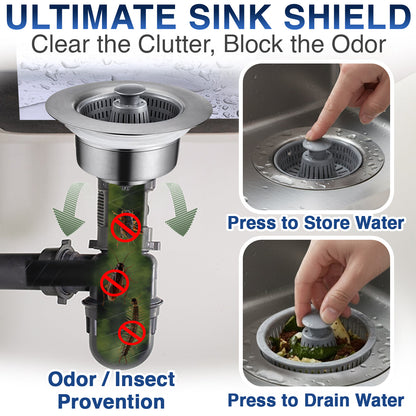 ULTIMATE SINK SHIELD
Clear the Clutter, Block the Odor

Press to Store Water

Odor / Insect Provention

Press to Drain Water