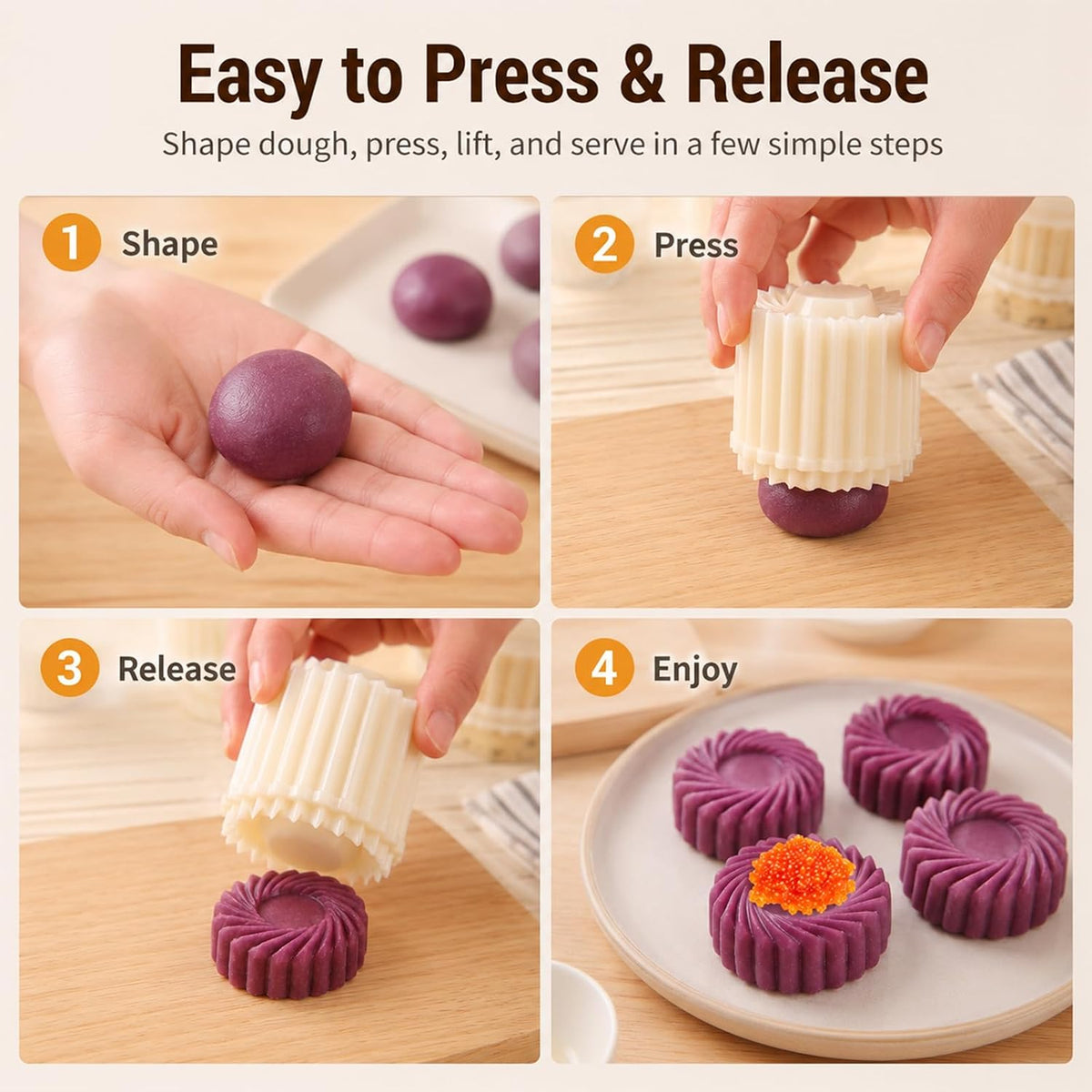 Easy to Press & Release

Shape dough, press, lift, and serve in a few simple steps

1 Shape

2 Press

3 Release

4 Enjoy